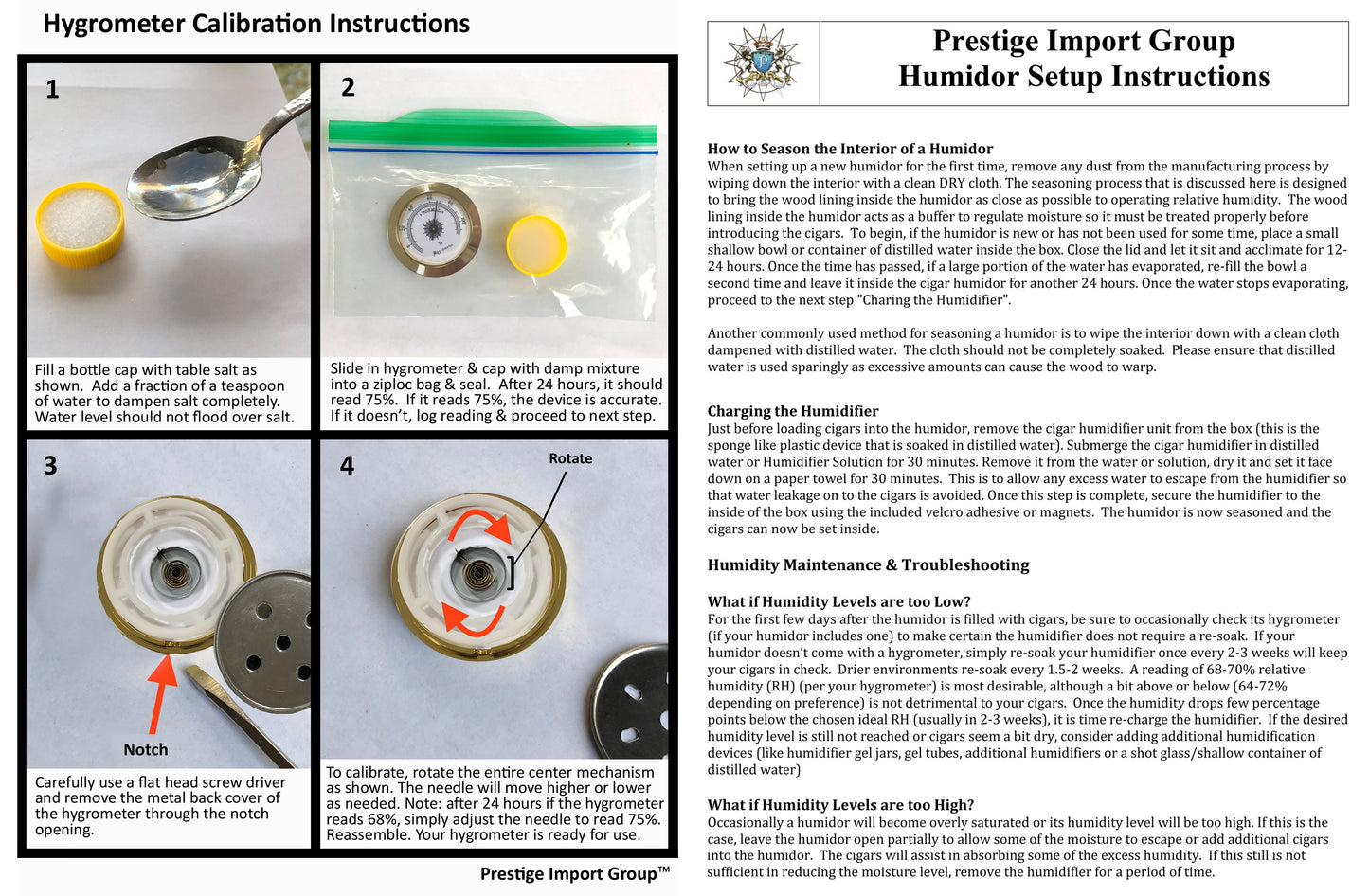 Hygrometer Calibration Instructions

1

Fill a bottle cap with table salt as shown. Add a fraction of a teaspoon of water to dampen salt completely. Water level should not flood over salt.

2

Slide in hygrometer & cap with damp mixture into a ziploc bag & seal. After 24 hours, it should read 75%. If it reads 75%, the device is accurate. If it doesn't, log reading & proceed to next step.

3

Notch

Carefully use a flat head screw driver and remove the metal back cover of the hygrometer through the notch opening.

4

Rotate

To calibrate, rotate the entire center mechanism as shown. The needle will move higher or lower as needed. Note: after 24 hours if the hygrometer reads 68%, simply adjust the needle to read 75%. Reassemble. Your hygrometer is ready for use.

Prestige Import Group™

Prestige Import Group
Humidor Setup Instructions

How to Season the Interior of a Humidor
When setting up a new humidor for the first time, remove any dust from the manufacturing process by wiping down the interior with a clean DRY cloth. The seasoning process that is discussed here is designed to bring the wood lining inside the humidor as close as possible to operating relative humidity. The wood lining inside the humidor acts as a buffer to regulate moisture so it must be treated properly before introducing the cigars. To begin, if the humidor is new or has not been used for some time, place a small shallow bowl or container of distilled water inside the box. Close the lid and let it sit and acclimate for 12-24 hours. Once the time has passed, if a large portion of the water has evaporated, re-fill the bowl a second time and leave it inside the cigar humidor for another 24 hours. Once the water stops evaporating, proceed to the next step "Charing the Humidifier".

Another commonly used method for seasoning a humidor is to wipe the interior down with a clean cloth dampened with distilled water. The cloth should not be completely soaked. Please ensure that distilled water is used sparingly as excessive amounts can cause the wood to warp.

Charging the Humidifier
Just before loading cigars into the humidor, remove the cigar humidifier unit from the box (this is the sponge like plastic device that is soaked in distilled water). Submerge the cigar humidifier in distilled water or Humidifier Solution for 30 minutes. Remove it from the water or solution, dry it and set it face down on a paper towel for 30 minutes. This is to allow any excess water to escape from the humidifier so that water leakage on to the cigars is avoided. Once this step is complete, secure the humidifier to the inside of the box using the included velcro adhesive or magnets. The humidor is now seasoned and the cigars can now be set inside.

Humidity Maintenance & Troubleshooting

What if Humidity Levels are too Low?
For the first few days after the humidor is filled with cigars, be sure to occasionally check its hygrometer (if your humidor includes one) to make certain the humidifier does not require a re-soak. If your humidor doesn't come with a hygrometer, simply re-soak your humidifier once every 2-3 weeks will keep your cigars in check. Drier environments re-soak every 1.5-2 weeks. A reading of 68-70% relative humidity (RH) (per your hygrometer) is most desirable, although a bit above or below (64-72% depending on preference) is not detrimental to your cigars. Once the humidity drops few percentage points below the chosen ideal RH (usually in 2-3 weeks), it is time re-charge the humidifier. If the desired humidity level is still not reached or cigars seem a bit dry, consider adding additional humidification devices (like humidifier gel jars, gel tubes, additional humidifiers or a shot glass/shallow container of distilled water)

What if Humidity Levels are too High?
Occasionally a humidor will become overly saturated or its humidity level will be too high. If this is the case, leave the humidor open partially to allow some of the moisture to escape or add additional cigars into the humidor. The cigars will assist in absorbing some of the excess humidity. If this still is not sufficient in reducing the moisture level, remove the humidifier for a period of time.