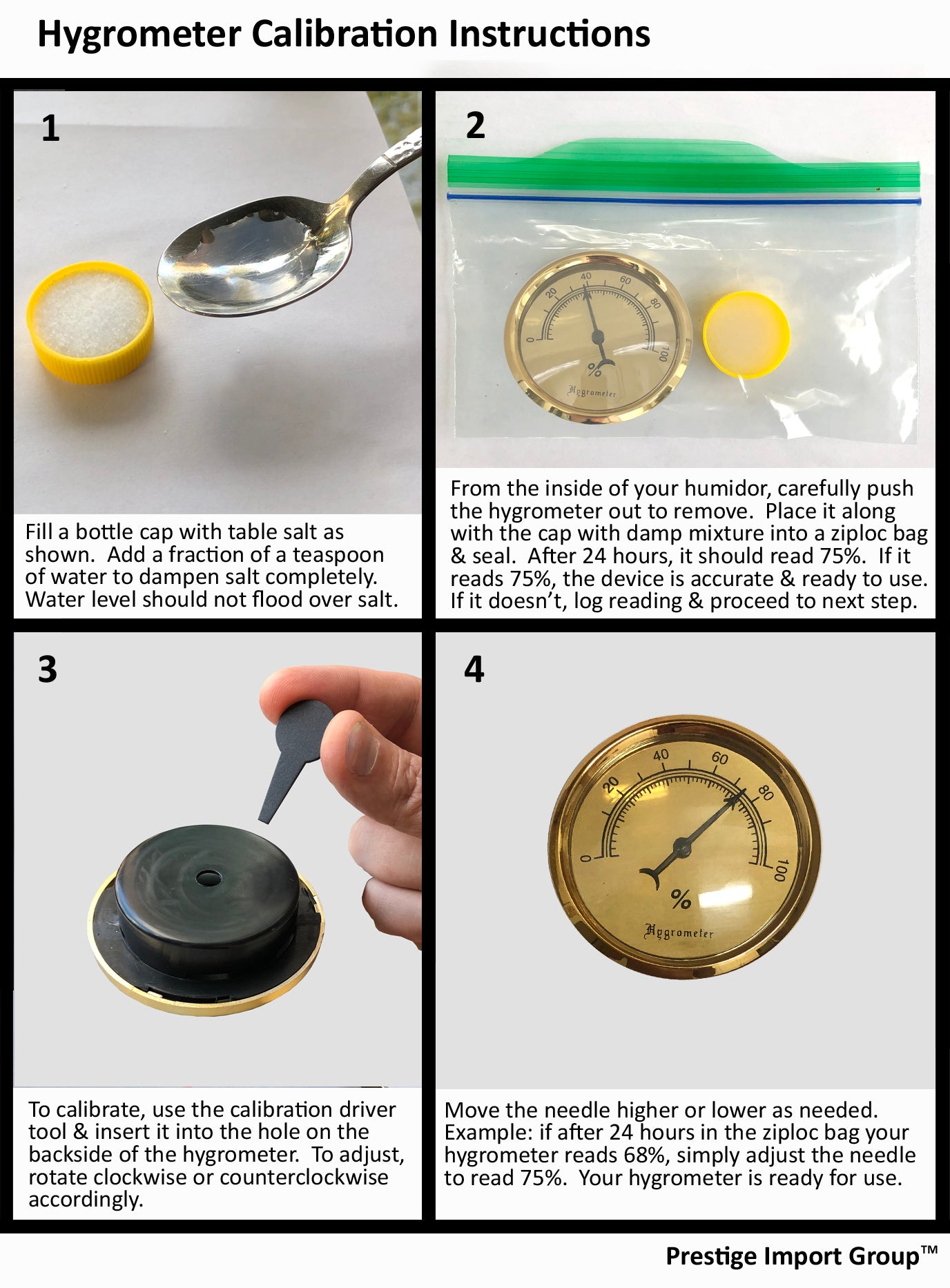 Hygrometer Calibration Instructions

1

Fill a bottle cap with table salt as shown. Add a fraction of a teaspoon of water to dampen salt completely. Water level should not flood over salt.

2

0 20 40 60 80 100

%

Hygrometer

From the inside of your humidor, carefully push the hygrometer out to remove. Place it along with the cap with damp mixture into a ziploc bag & seal. After 24 hours, it should read 75%. If it reads 75%, the device is accurate & ready to use. If it doesn't, log reading & proceed to next step.

3

To calibrate, use the calibration driver tool & insert it into the hole on the backside of the hygrometer. To adjust, rotate clockwise or counterclockwise accordingly.

4

0 20 40 60 80 100

%

Hygrometer

Move the needle higher or lower as needed. Example: if after 24 hours in the ziploc bag your hygrometer reads 68%, simply adjust the needle to read 75%. Your hygrometer is ready for use.

Prestige Import Group™